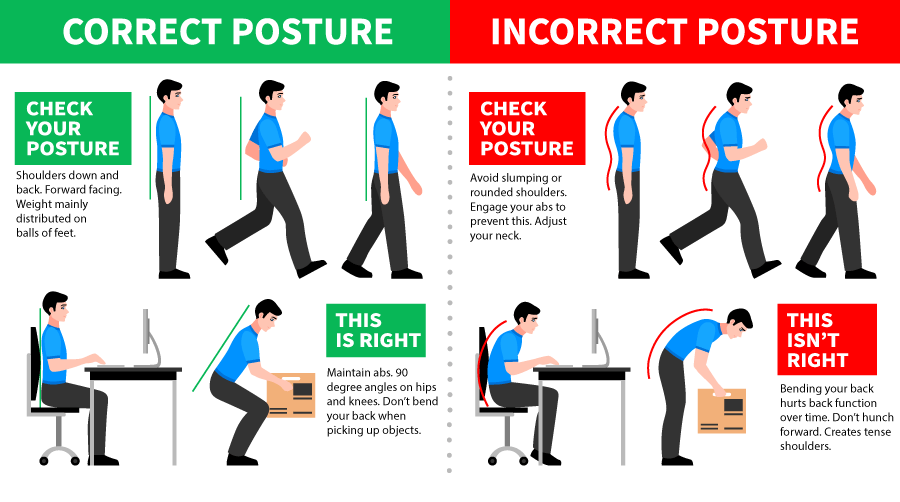 CORRECT POSTURE

CHECK YOUR POSTURE

Shoulders down and back. Forward facing. Weight mainly distributed on balls of feet.

THIS IS RIGHT

Maintain abs. 90 degree angles on hips and knees. Don't bend your back when picking up objects.

INCORRECT POSTURE

CHECK YOUR POSTURE

Avoid slumping or rounded shoulders. Engage your abs to prevent this. Adjust your neck.

THIS ISN'T RIGHT

Bending your back hurts back function over time. Don't hunch forward. Creates tense shoulders.